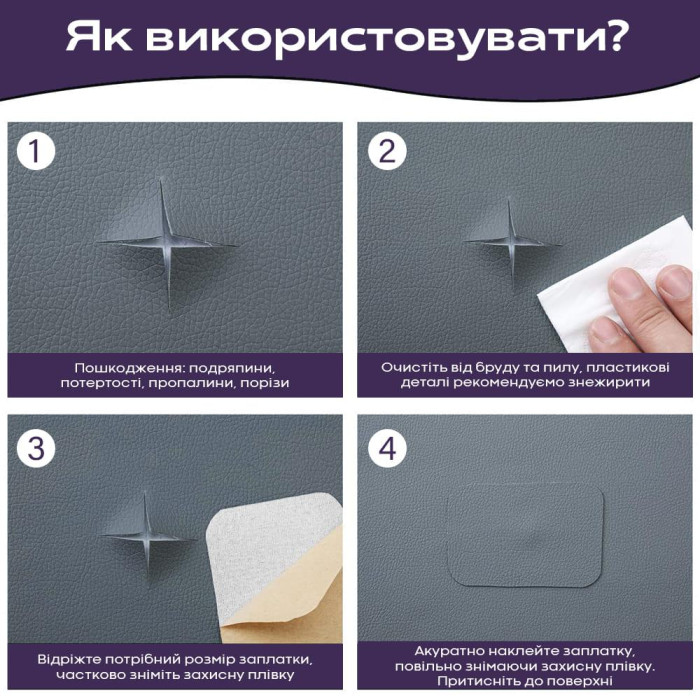 Як використовувати?

1

Пошкодження: подряпини, потертості, пропалини, порізи

2

Очистіть від бруду та пилу, пластикові деталі рекомендуємо знежирити

3

Відріжте потрібний розмір заплатки, частково зніміть захисну плівку

4

Акуратно наклейте заплатку, повільно знімаючи захисну плівку. Притисніть до поверхні